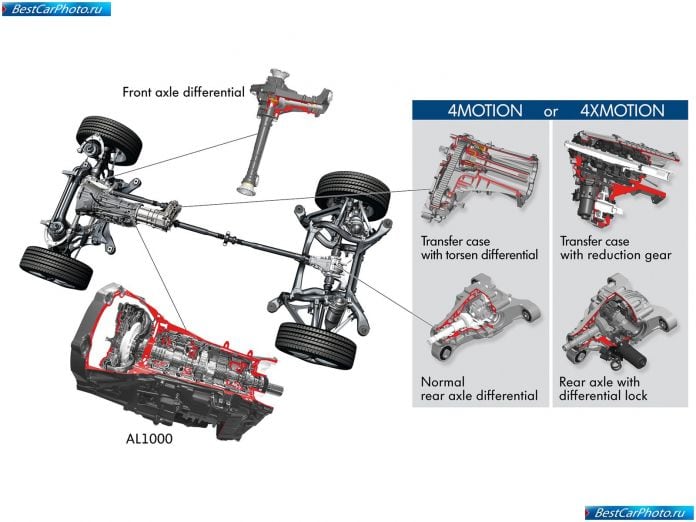 BestCarPhoto.ru

Front axle differential

4MOTION or 4XMOTION

Transfer case with torsen differential

Transfer case with reduction gear

Normal rear axle differential

Rear axle with differential lock

AL1000

BestCarPhoto.ru