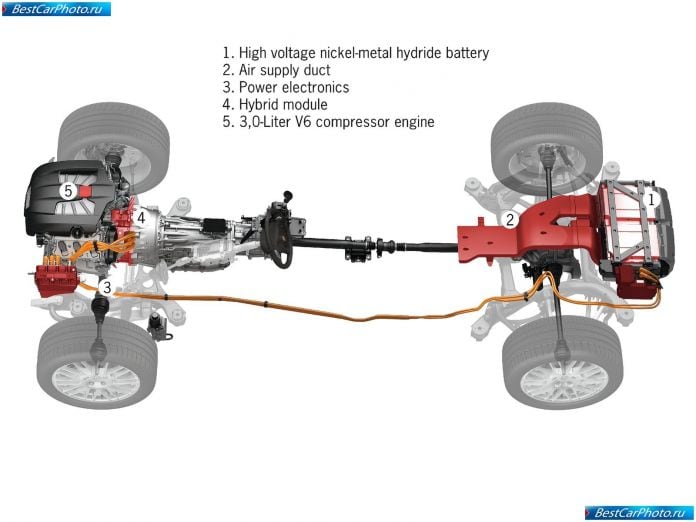 BestCarPhoto.ru

1. High voltage nickel-metal hydride battery
2. Air supply duct
3. Power electronics
4. Hybrid module
5. 3,0-Liter V6 compressor engine

5
4
3
2
1

BestCarPhoto.ru