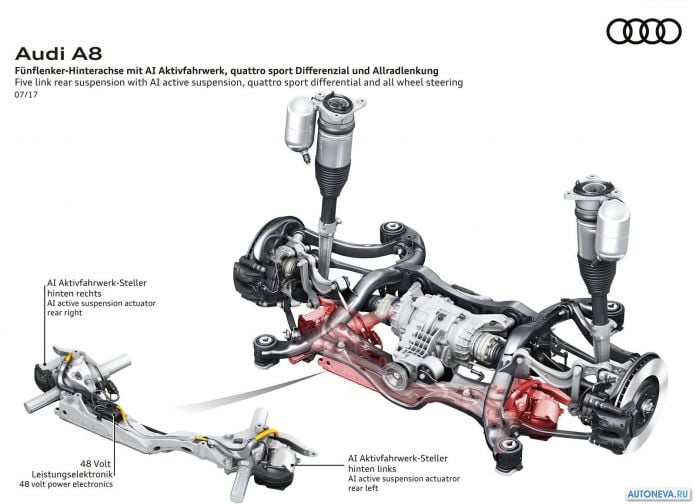 Audi A8
Fünflenker-Hinterachse mit AI Aktivfahrwerk, quattro sport Differenzial und Allradlenkung
Five link rear suspension with AI active suspension, quattro sport differential and all wheel steering
07/17

AI Aktivfahrwerk-Steller
hinten rechts
AI active suspension actuator
rear right

48 Volt
Leistungselektronik
48 volt power electronics

AI Aktivfahrwerk-Steller
hinten links
AI active suspension actuatror
rear left

AUTONEVA.RU