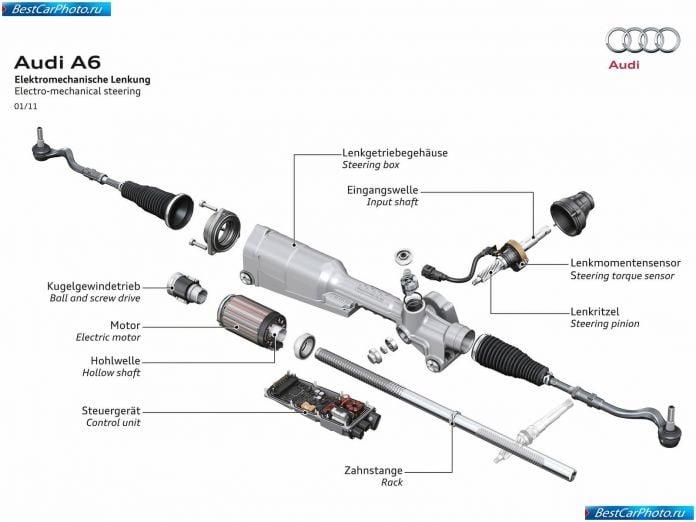 BestCarPhoto.ru

Audi A6
Elektromechanische Lenkung
Electro-mechanical steering
01/11

Audi

Lenkgetriebegehäuse
Steering box

Eingangswelle
Input shaft

Lenkmomentensensor
Steering torque sensor

Lenkritzel
Steering pinion

Kugelgewindetrieb
Ball and screw drive

Motor
Electric motor

Hohlwelle
Hollow shaft

Steuergerät
Control unit

Zahnstange
Rack

BestCarPhoto.ru